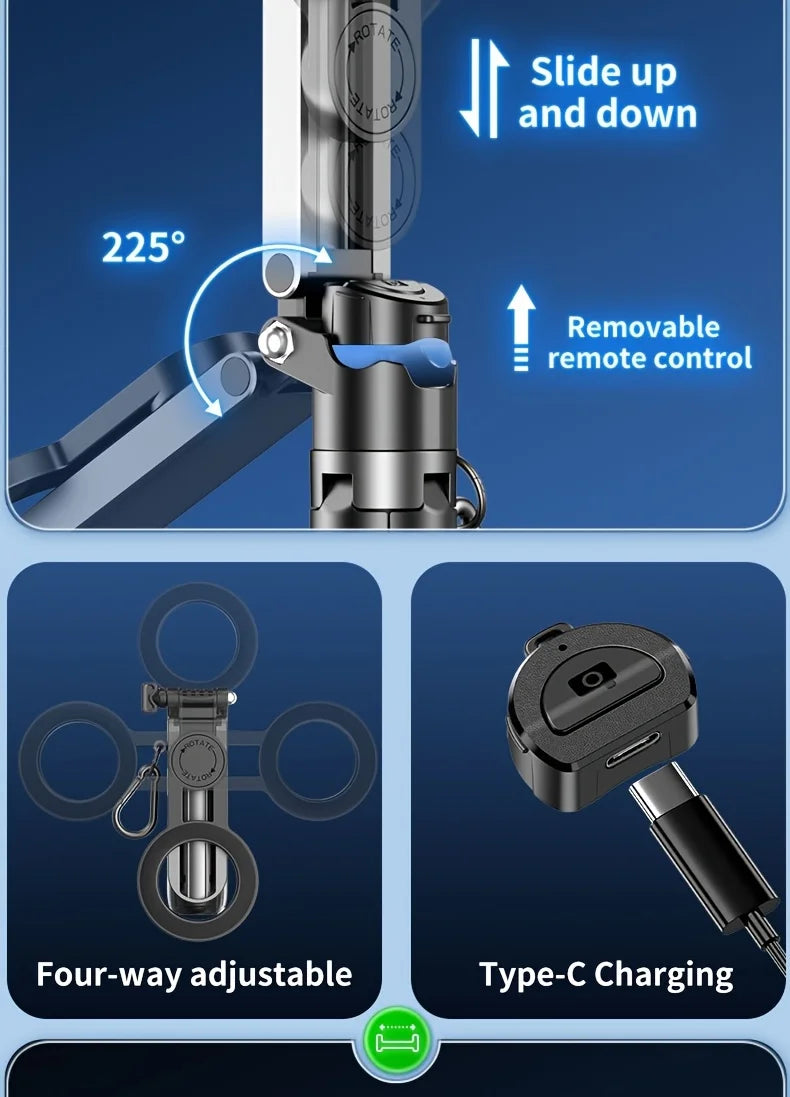 ROTATE
ROTATE

Slide up and down

225°

Removable remote control

ROTATE

Four-way adjustable

Type-C Charging